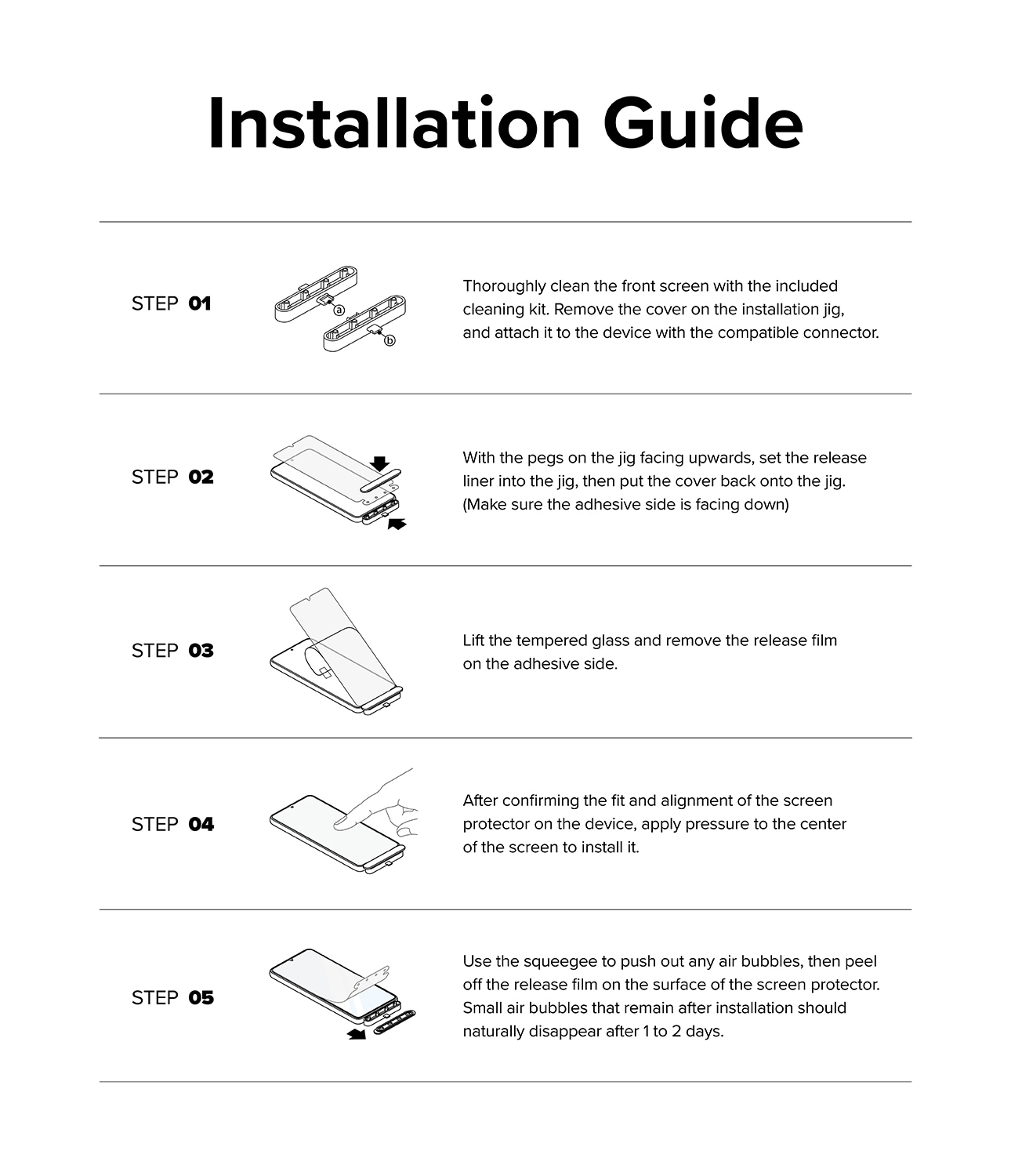 Installation Guide

STEP 01

ⓐ

ⓑ

Thoroughly clean the front screen with the included cleaning kit. Remove the cover on the installation jig, and attach it to the device with the compatible connector.

STEP 02

With the pegs on the jig facing upwards, set the release liner into the jig, then put the cover back onto the jig. (Make sure the adhesive side is facing down)

STEP 03

Lift the tempered glass and remove the release film on the adhesive side.

STEP 04

After confirming the fit and alignment of the screen protector on the device, apply pressure to the center of the screen to install it.

STEP 05

Use the squeegee to push out any air bubbles, then peel off the release film on the surface of the screen protector. Small air bubbles that remain after installation should naturally disappear after 1 to 2 days.