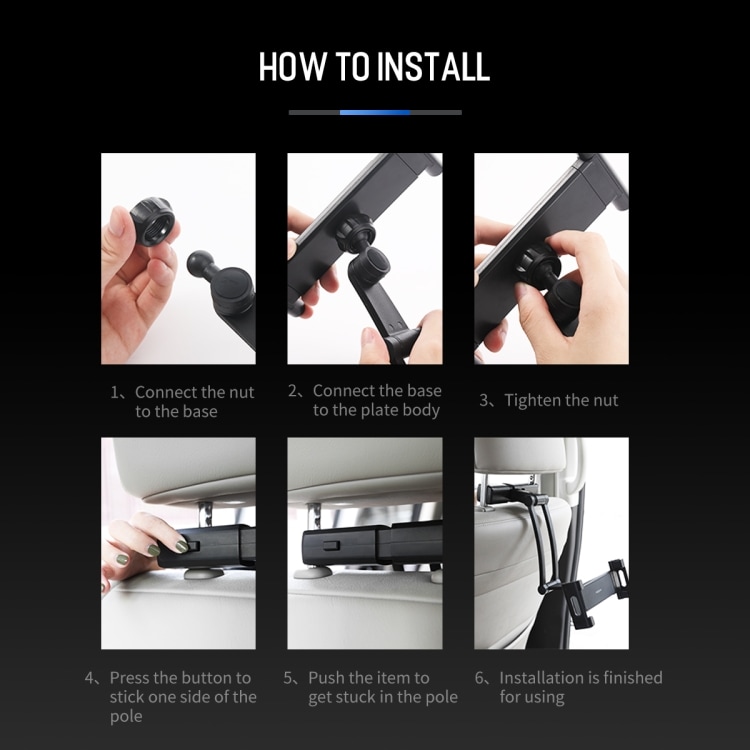 HOW TO INSTALL

1、Connect the nut to the base

2、Connect the base to the plate body

3、Tighten the nut

4、Press the button to stick one side of the pole

5、Push the item to get stuck in the pole

6、Installation is finished for using