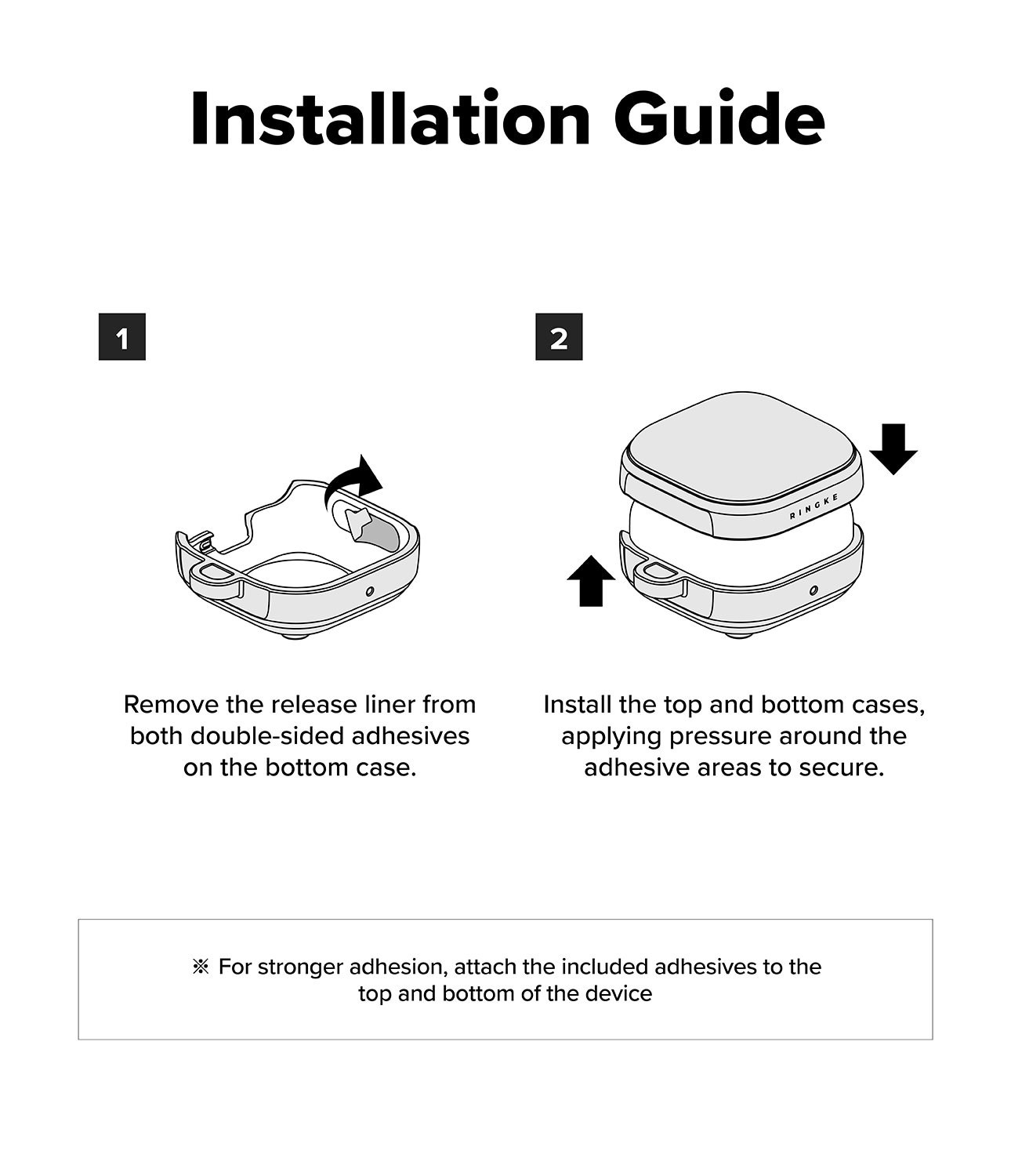 Installation Guide

1

Remove the release liner from both double-sided adhesives on the bottom case.

2

RINGKE

Install the top and bottom cases, applying pressure around the adhesive areas to secure.

※ For stronger adhesion, attach the included adhesives to the top and bottom of the device