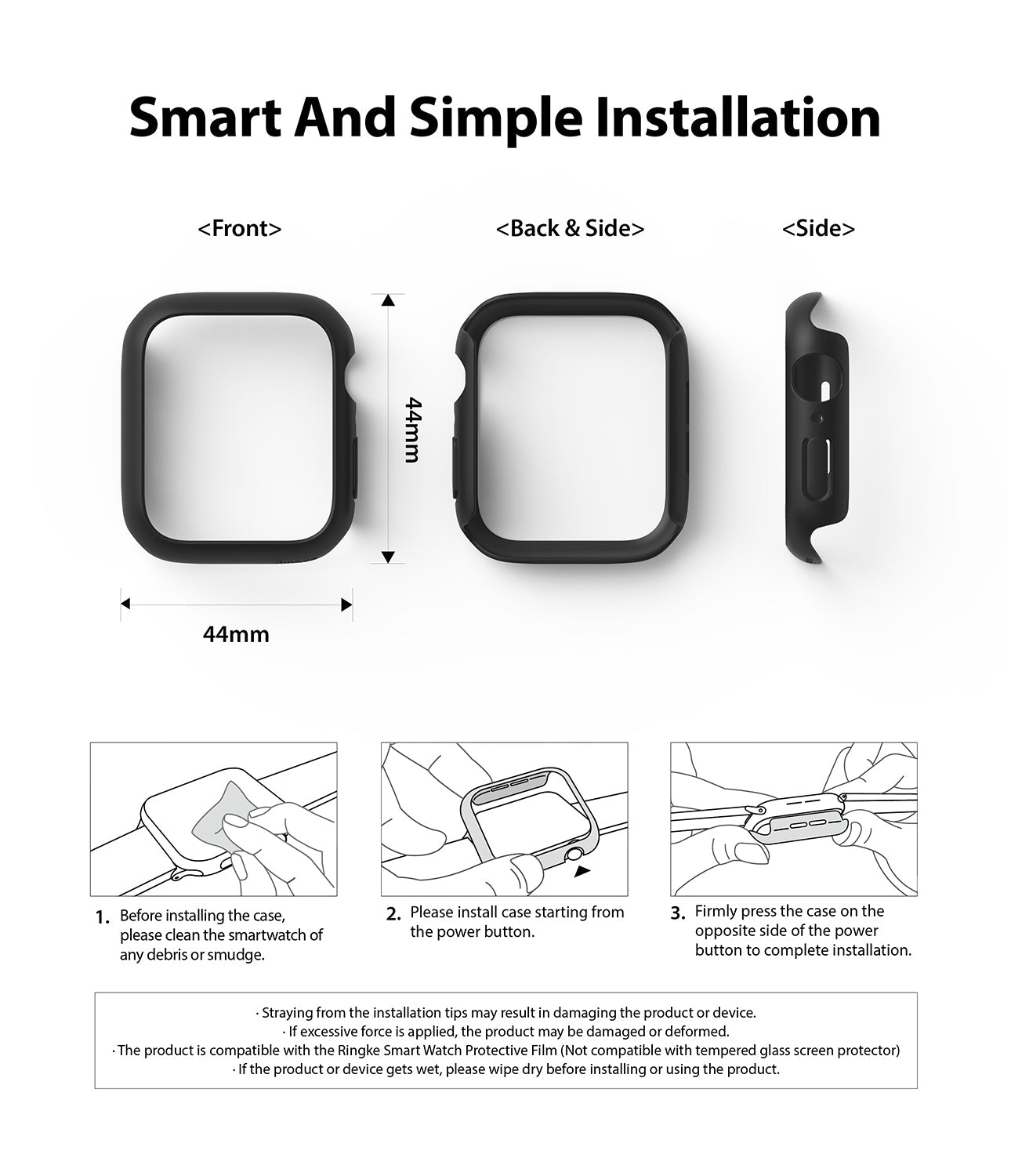 Smart And Simple Installation

<Front>

<Back & Side>

<Side>

44mm

44mm

1. Before installing the case, please clean the smartwatch of any debris or smudge.

2. Please install case starting from the power button.

3. Firmly press the case on the opposite side of the power button to complete installation.

· Straying from the installation tips may result in damaging the product or device.
· If excessive force is applied, the product may be damaged or deformed.
· The product is compatible with the Ringke Smart Watch Protective Film (Not compatible with tempered glass screen protector)
· If the product or device gets wet, please wipe dry before installing or using the product.